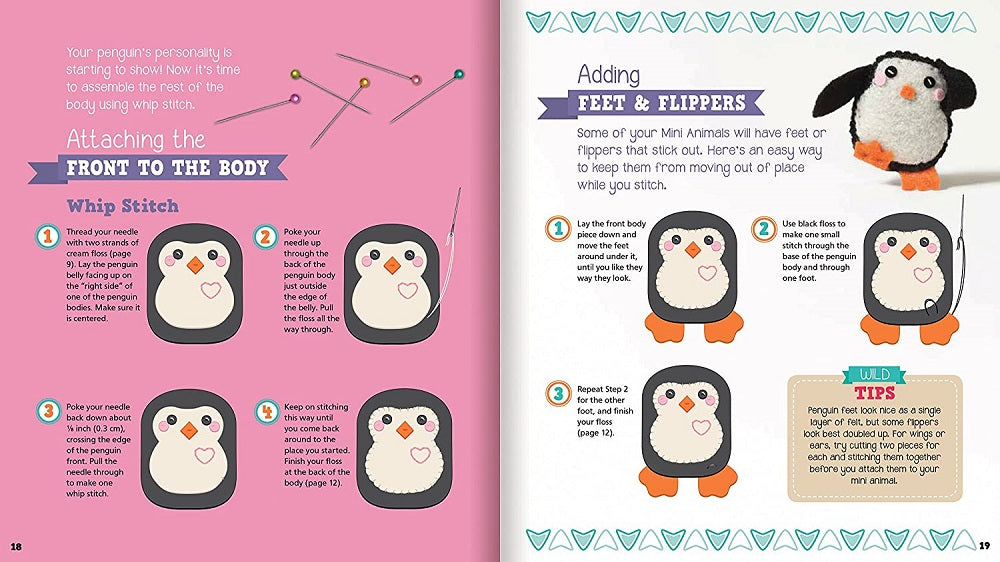 Your penguin's personality is starting to show! Now it's time to assemble the rest of the body using whip stitch.

Attaching the
FRONT TO THE BODY

Whip Stitch

1 Thread your needle with two strands of cream floss (page 9). Lay the penguin belly facing up on the "right side" of one of the penguin bodies. Make sure it is centered.

2 Poke your needle up through the back of the penguin body just outside the edge of the belly. Pull the floss all the way through.

3 Poke your needle back down about ⅛ inch (0.3 cm), crossing the edge of the penguin front. Pull the needle through to make one whip stitch.

4 Keep on stitching this way until you come back around to the place you started. Finish your floss at the back of the body (page 12).

18

Adding
FEET & FLIPPERS

Some of your Mini Animals will have feet or flippers that stick out. Here's an easy way to keep them from moving out of place while you stitch.

1 Lay the front body piece down and move the feet around under it, until you like they way they look.

2 Use black floss to make one small stitch through the base of the penguin body and through one foot.

3 Repeat Step 2 for the other foot, and finish your floss (page 12).

WILD
TIPS
Penguin feet look nice as a single layer of felt, but some flippers look best doubled up. For wings or ears, try cutting two pieces for each and stitching them together before you attach them to your mini animal.

19