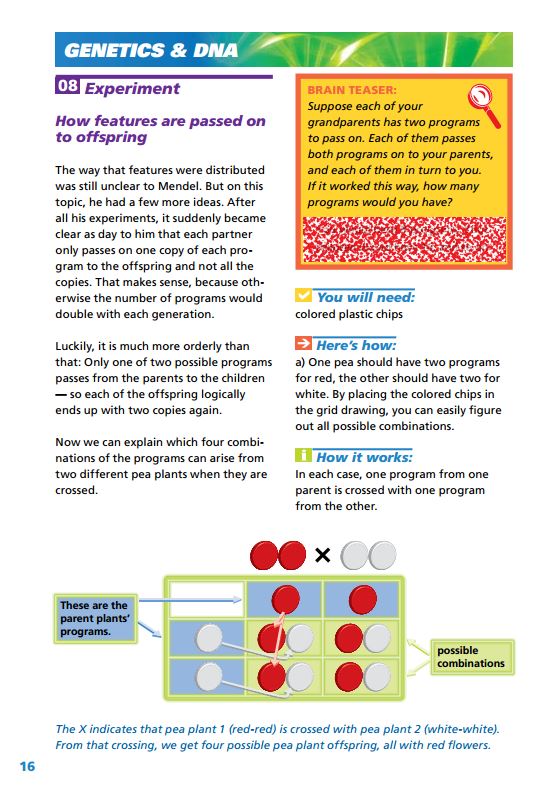 GENETICS & DNA

08 Experiment

How features are passed on to offspring

The way that features were distributed was still unclear to Mendel. But on this topic, he had a few more ideas. After all his experiments, it suddenly became clear as day to him that each partner only passes on one copy of each program to the offspring and not all the copies. That makes sense, because otherwise the number of programs would double with each generation.

Luckily, it is much more orderly than that: Only one of two possible programs passes from the parents to the children — so each of the offspring logically ends up with two copies again.

Now we can explain which four combinations of the programs can arise from two different pea plants when they are crossed.

BRAIN TEASER:
Suppose each of your grandparents has two programs to pass on. Each of them passes both programs on to your parents, and each of them in turn to you. If it worked this way, how many programs would you have?

You will need:
colored plastic chips

Here's how:
a) One pea should have two programs for red, the other should have two for white. By placing the colored chips in the grid drawing, you can easily figure out all possible combinations.

How it works:
In each case, one program from one parent is crossed with one program from the other.

×

These are the parent plants' programs.

possible combinations

The X indicates that pea plant 1 (red-red) is crossed with pea plant 2 (white-white). From that crossing, we get four possible pea plant offspring, all with red flowers.

16